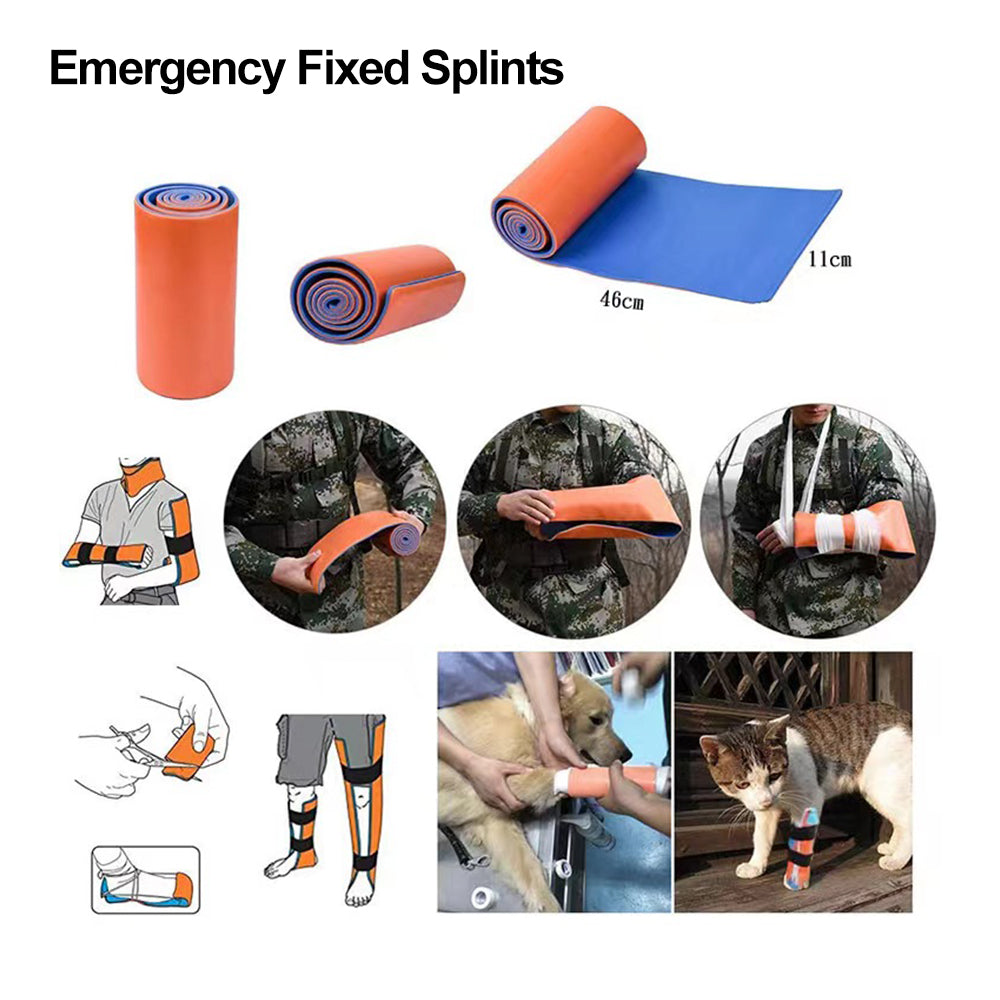 Emergency Fixed Splints

11cm

46cm